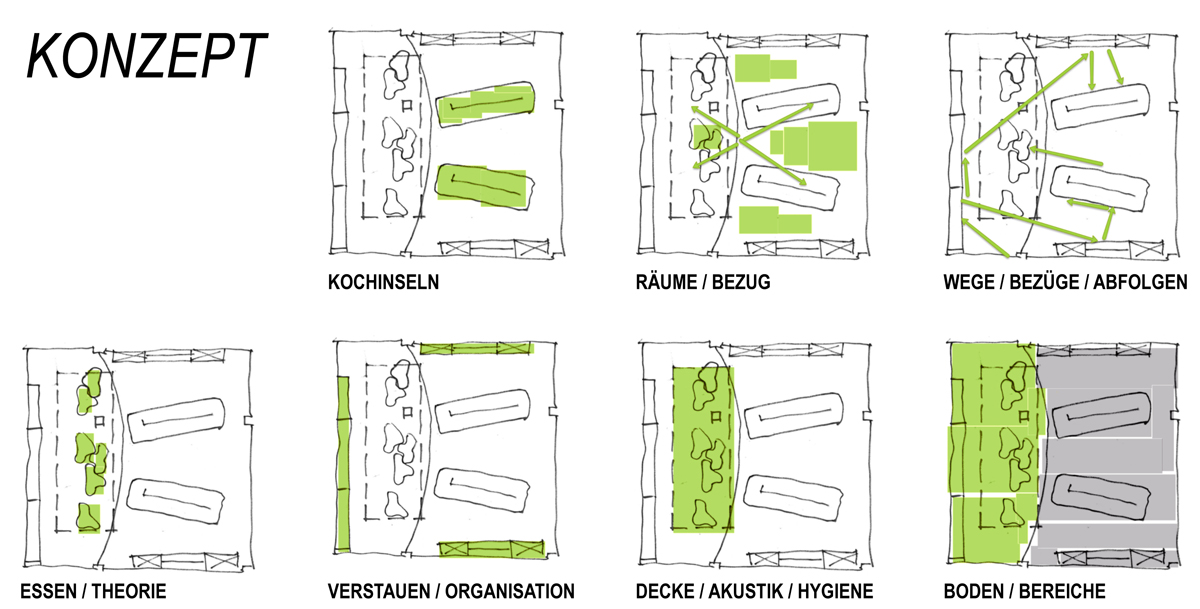 KONZEPT

KOCHINSELN

RÄUME / BEZUG

WEGE / BEZÜGE / ABFOLGEN

ESSEN / THEORIE

VERSTAUEN / ORGANISATION

DECKE / AKUSTIK / HYGIENE

BODEN / BEREICHE